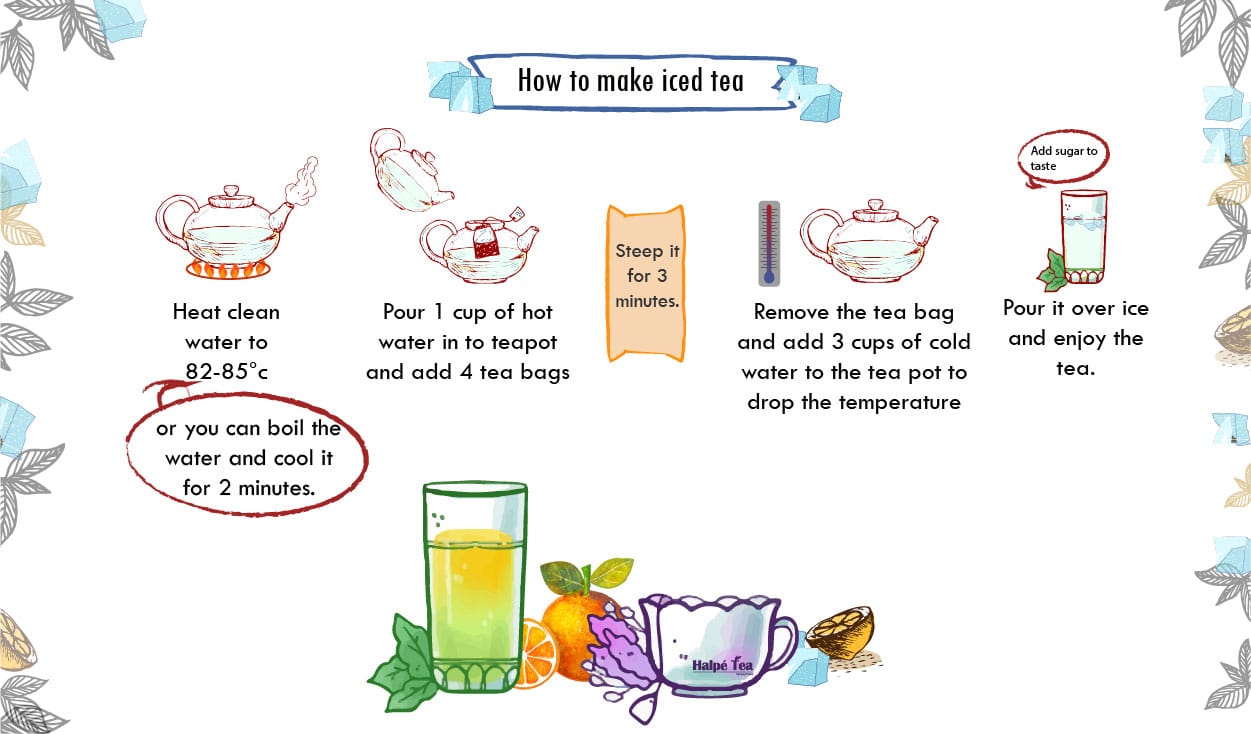 How to make iced tea

Heat clean water to 82-85°c

or you can boil the water and cool it for 2 minutes.

Pour 1 cup of hot water in to teapot and add 4 tea bags

Steep it for 3 minutes.

Remove the tea bag and add 3 cups of cold water to the tea pot to drop the temperature

Add sugar to taste

Pour it over ice and enjoy the tea.

Halpé Tea